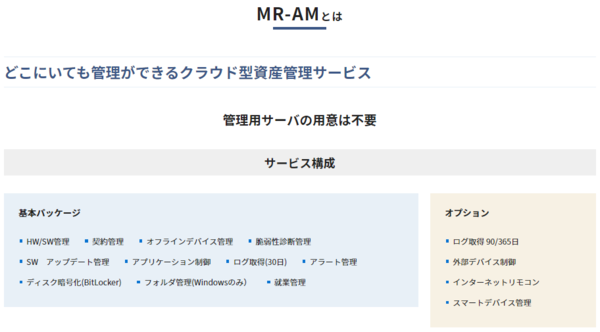 MR-AMとは

どこにいても管理ができるクラウド型資産管理サービス

管理用サーバの用意は不要

サービス構成

基本パッケージ

• HW/SW管理 • 契約管理 • オフラインデバイス管理 • 脆弱性診断管理
• SW アップデート管理 • アプリケーション制御 • ログ取得(30日) • アラート管理
• ディスク暗号化(BitLocker) • フォルダ管理(Windowsのみ) • 就業管理

オプション

• ログ取得90/365日
• 外部デバイス制御
• インターネットリモコン
• スマートデバイス管理